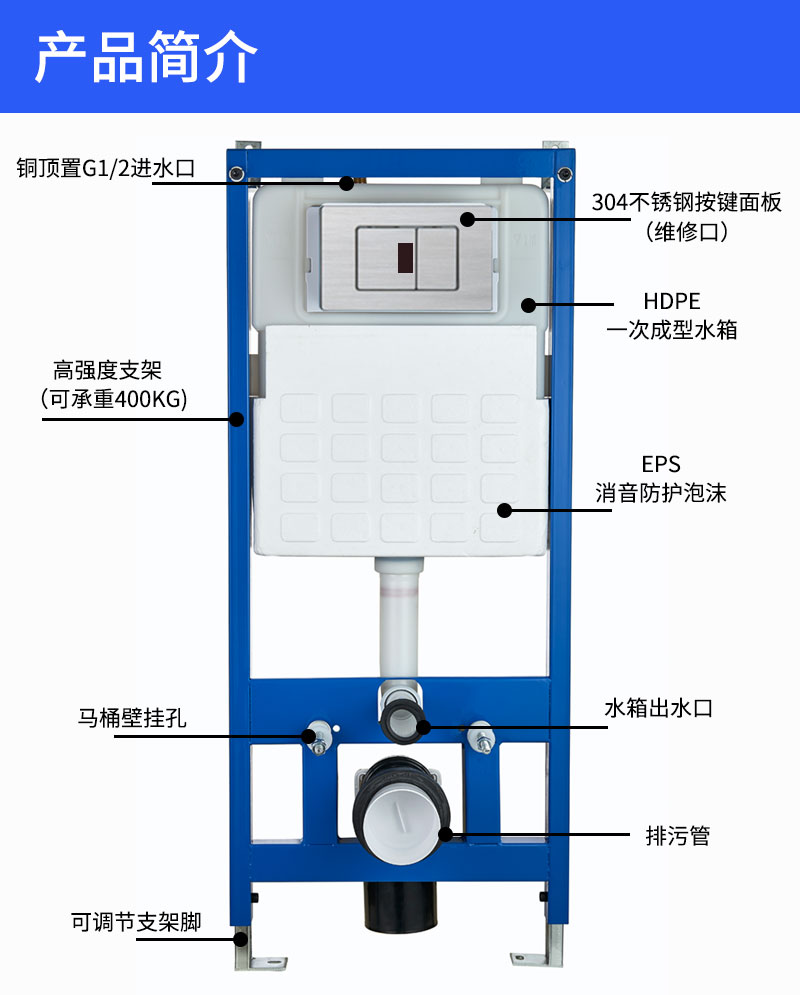 产品简介

铜顶置G1/2进水口

304不锈钢按键面板
（维修口）

HDPE
一次成型水箱

高强度支架
（可承重400KG）

EPS
消音防护泡沫

马桶壁挂孔

水箱出水口

排污管

可调节支架脚