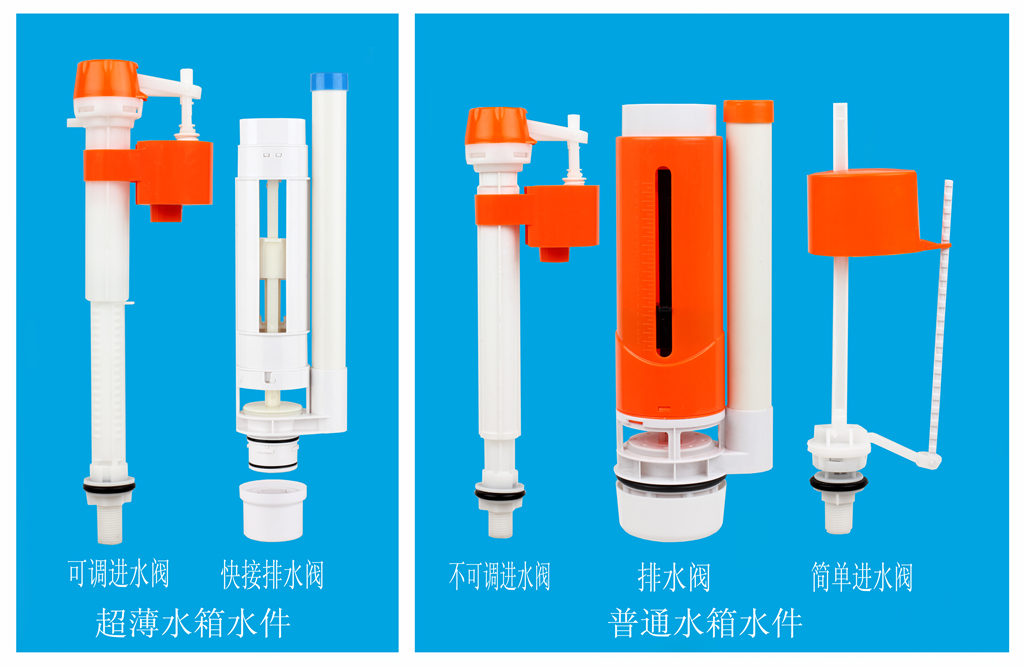 可调进水阀　快接排水阀
超薄水箱水件

不可调进水阀　排水阀　简单进水阀
普通水箱水件